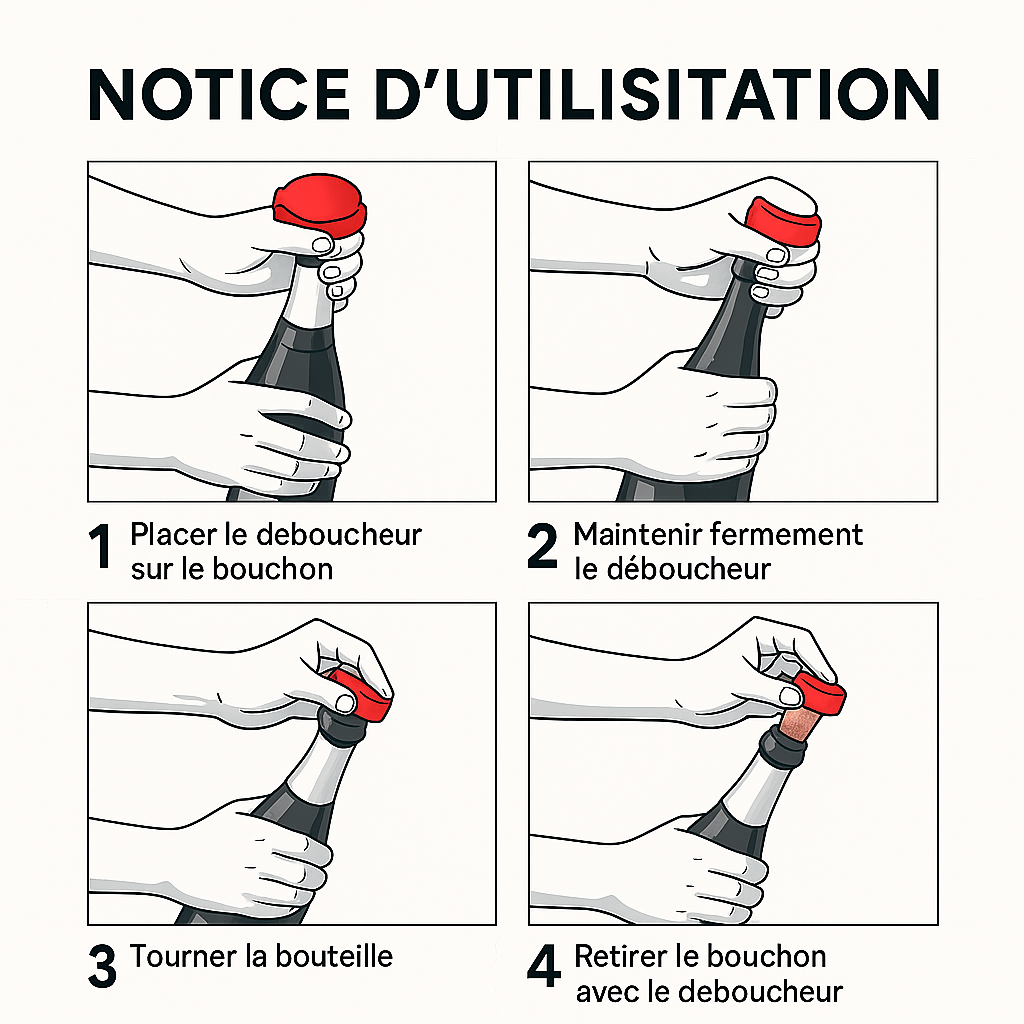 NOTICE D'UTILISITATION

1 Placer le deboucheur sur le bouchon

2 Maintenir fermement le déboucheur

3 Tourner la bouteille

4 Retirer le bouchon avec le deboucheur